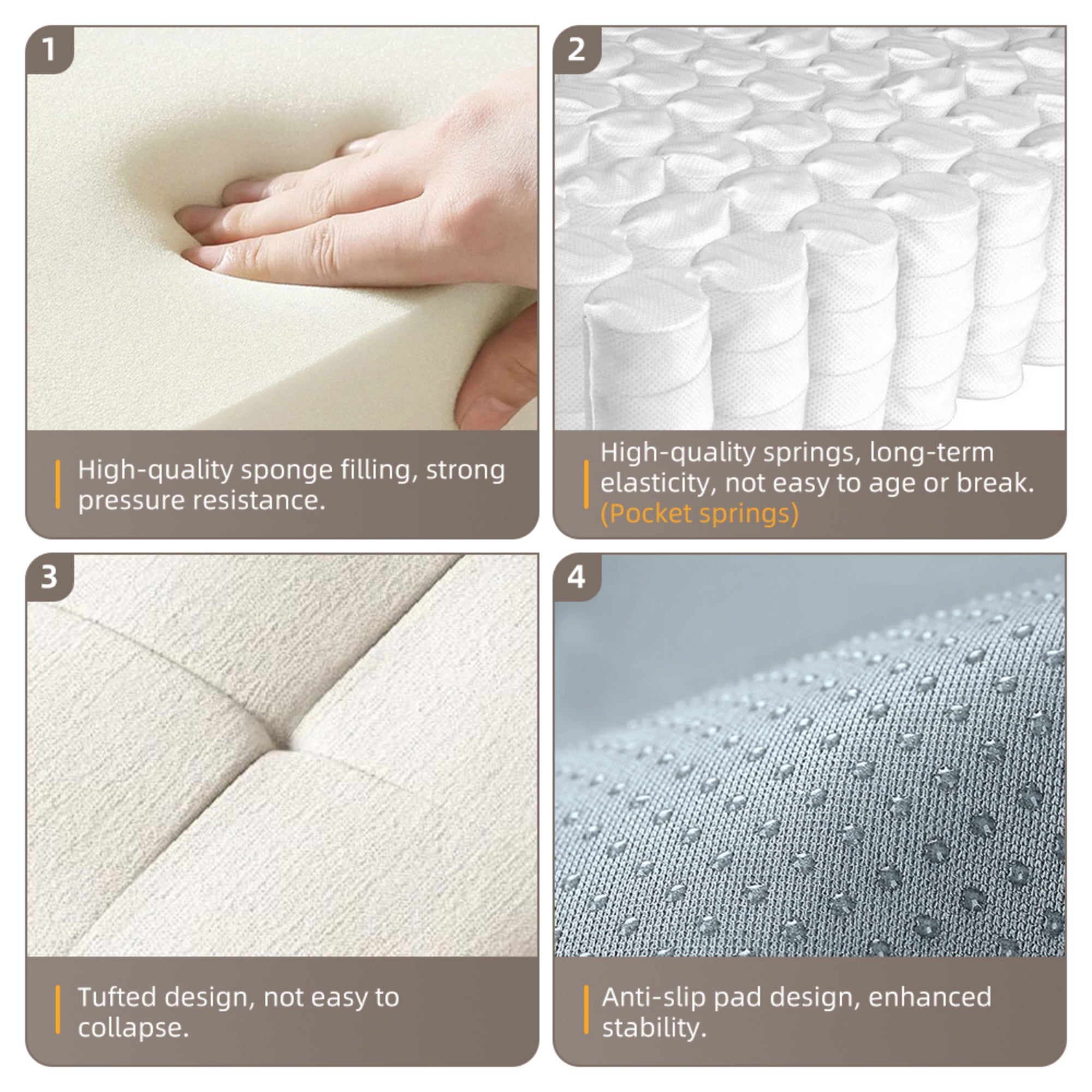 1

High-quality sponge filling, strong pressure resistance.

2

High-quality springs, long-term elasticity, not easy to age or break. (Pocket springs)

3

Tufted design, not easy to collapse.

4

Anti-slip pad design, enhanced stability.