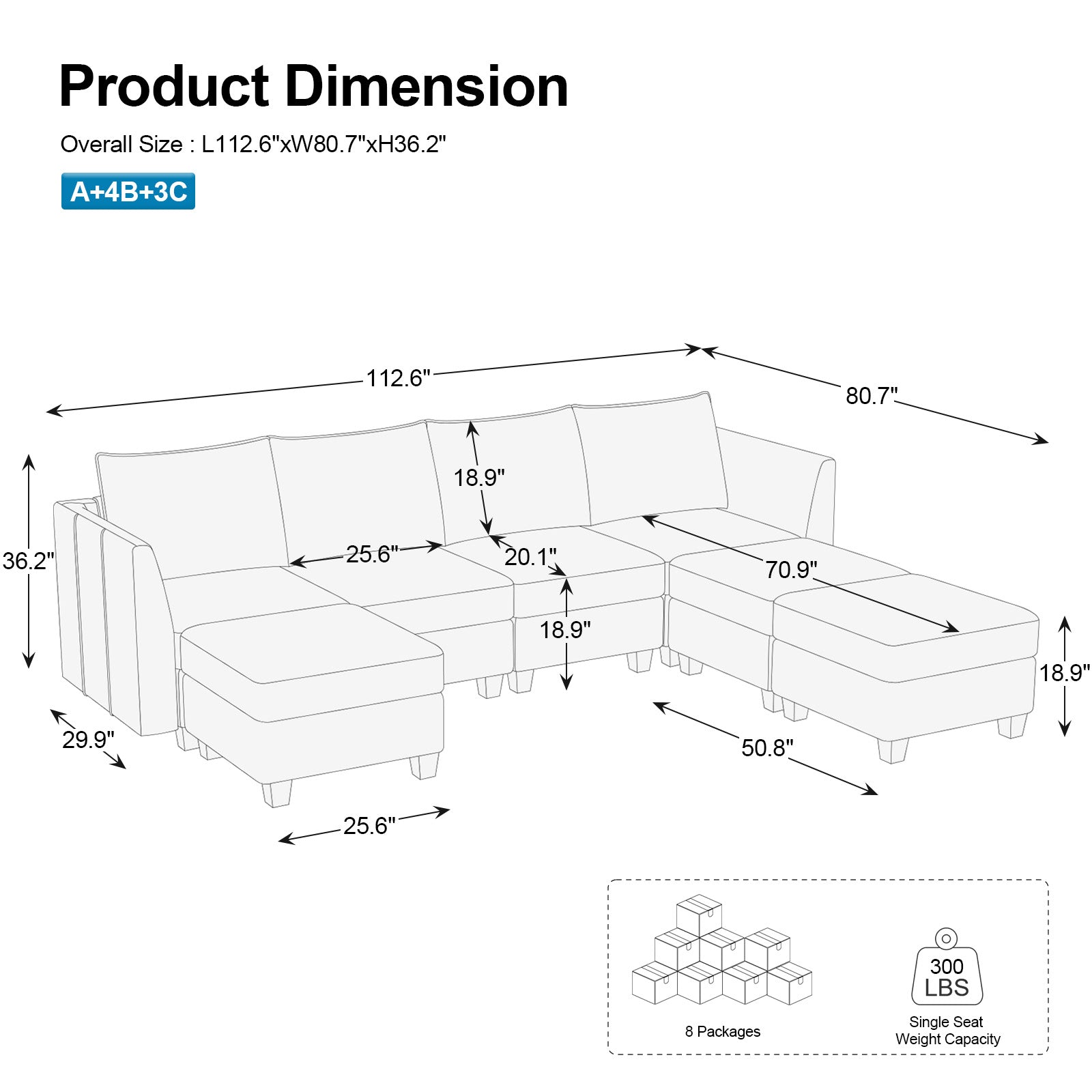 Product Dimension

Overall Size : L112.6"xW80.7"xH36.2"

A+4B+3C

112.6"

80.7"

18.9"

36.2"

25.6"

20.1"

70.9"

18.9"

18.9"

29.9"

50.8"

25.6"

8 Packages

300 LBS

Single Seat Weight Capacity