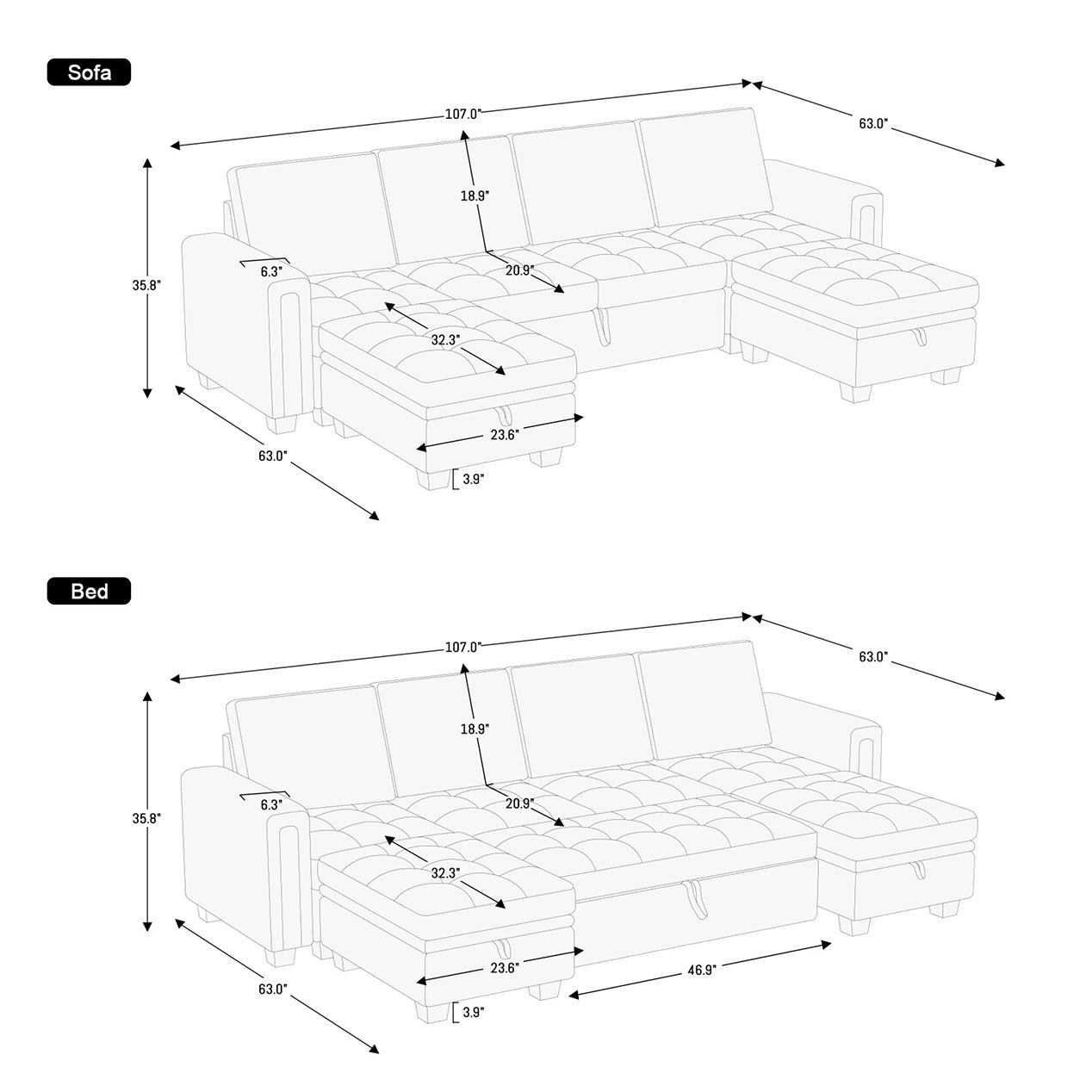 Sofa

107.0"
63.0"
18.9"
35.8"
6.3"
20.9"
32.3"
23.6"
63.0"
3.9"

Bed

107.0"
63.0"
18.9"
35.8"
6.3"
20.9"
32.3"
23.6"
46.9"
63.0"
3.9"