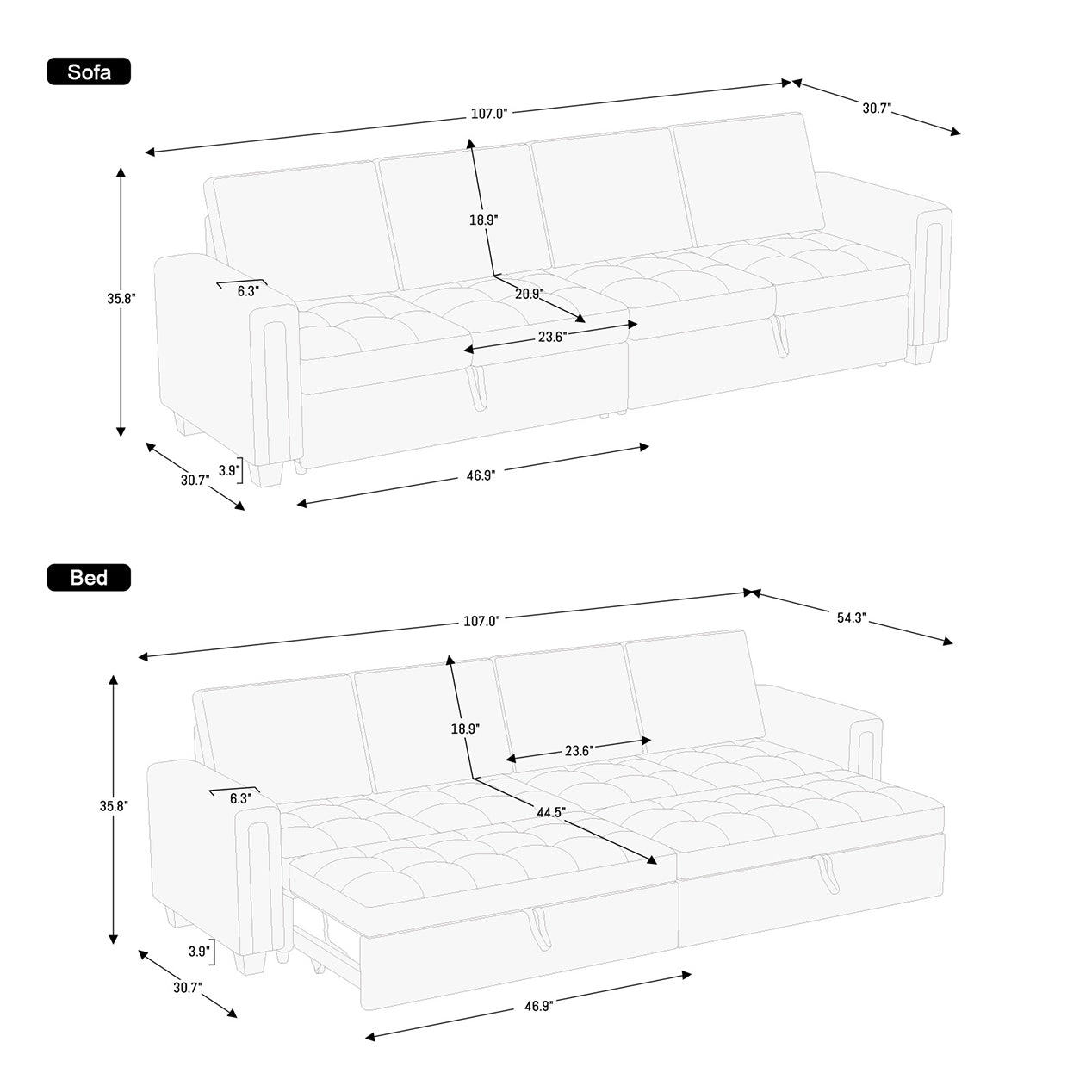 Sofa

107.0"

30.7"

18.9"

35.8"

6.3"

20.9"

23.6"

3.9"

30.7"

46.9"

Bed

107.0"

54.3"

18.9"

23.6"

35.8"

6.3"

44.5"

3.9"

30.7"

46.9"