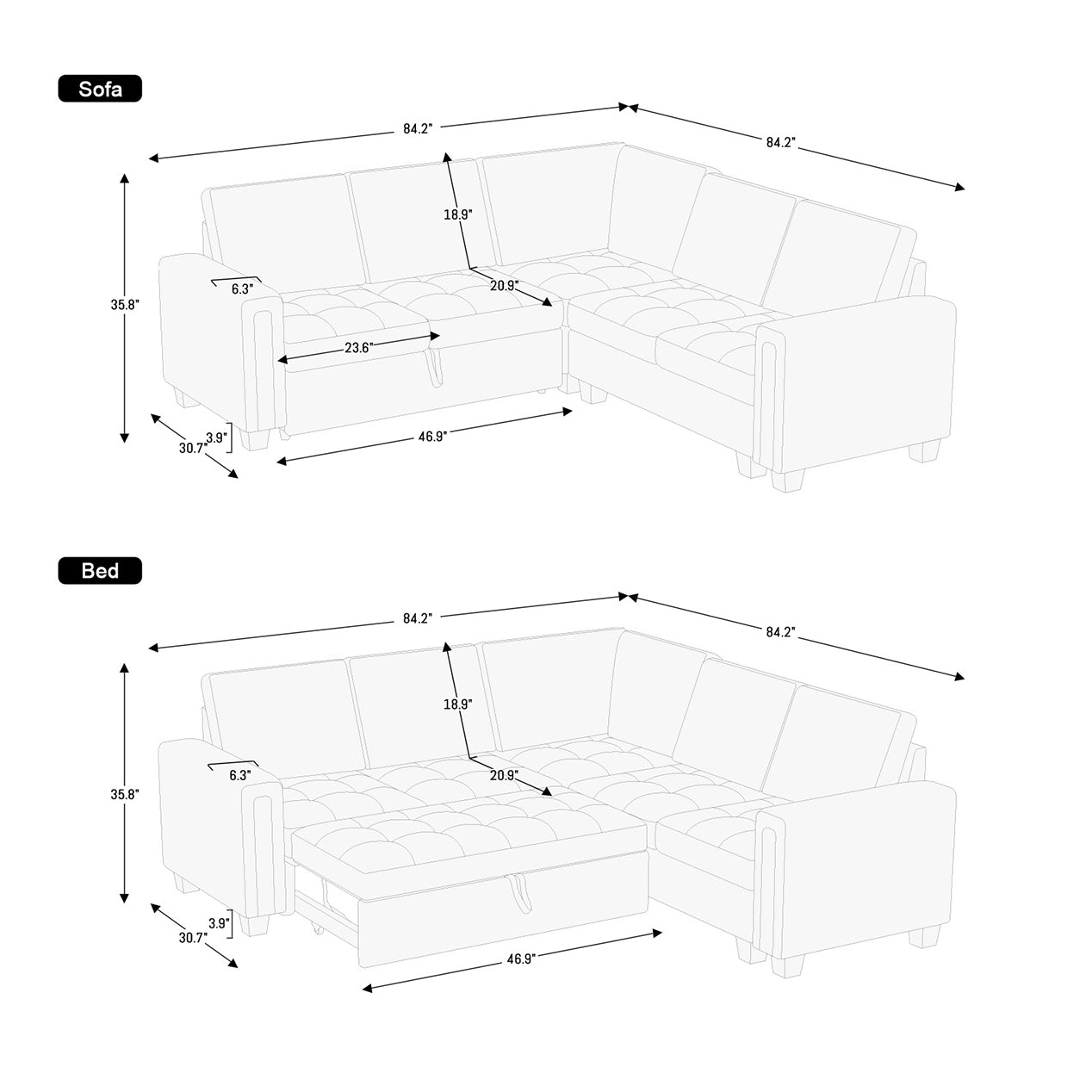 Sofa

84.2"
84.2"
18.9"
35.8"
6.3"
20.9"
23.6"
3.9"
30.7"
46.9"

Bed

84.2"
84.2"
18.9"
35.8"
6.3"
20.9"
3.9"
30.7"
46.9"