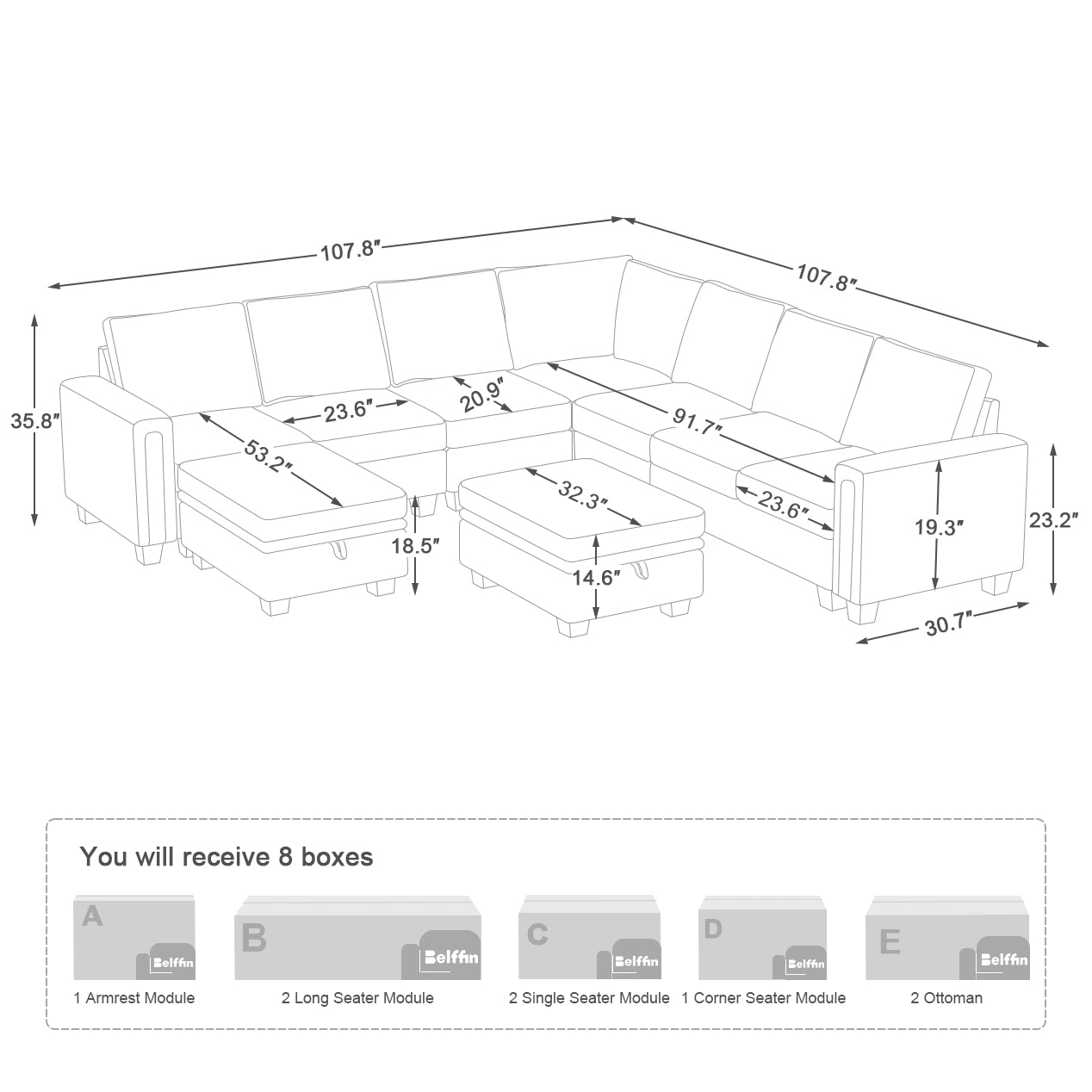 107.8″

107.8″

35.8″

23.6″

20.9″

91.7″

53.2″

32.3″

23.6″

19.3″

23.2″

18.5″

14.6″

30.7″

You will receive 8 boxes

A
Belffin
1 Armrest Module

B
Belffin
2 Long Seater Module

C
Belffin
2 Single Seater Module

D
Belffin
1 Corner Seater Module

E
Belffin
2 Ottoman