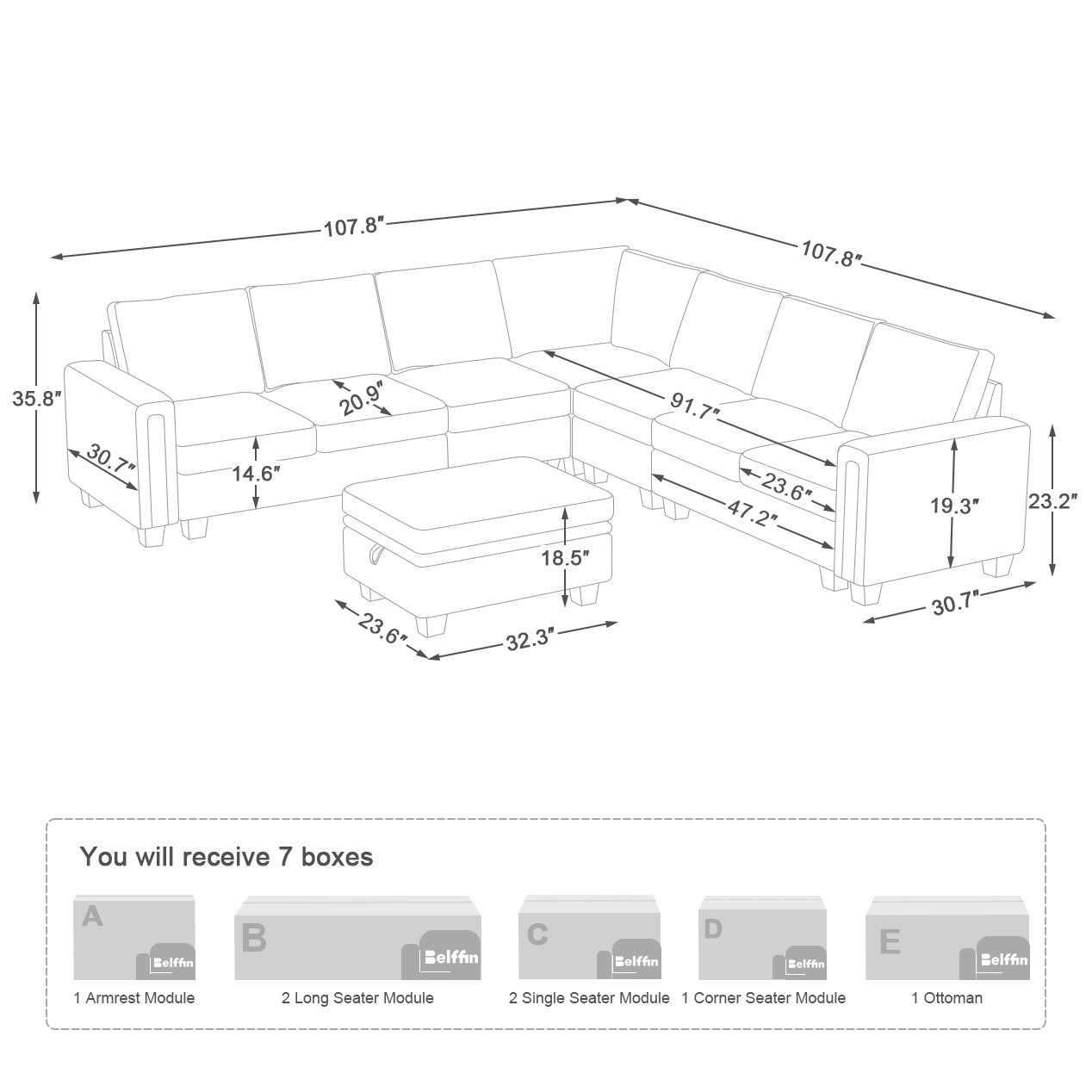 107.8″

107.8″

35.8″

20.9″

91.7″

30.7″

14.6″

23.6″

47.2″

19.3″

23.2″

18.5″

30.7″

23.6″

32.3″

You will receive 7 boxes

A
Belffin
1 Armrest Module

B
Belffin
2 Long Seater Module

C
Belffin
2 Single Seater Module

D
Belffin
1 Corner Seater Module

E
Belffin
1 Ottoman