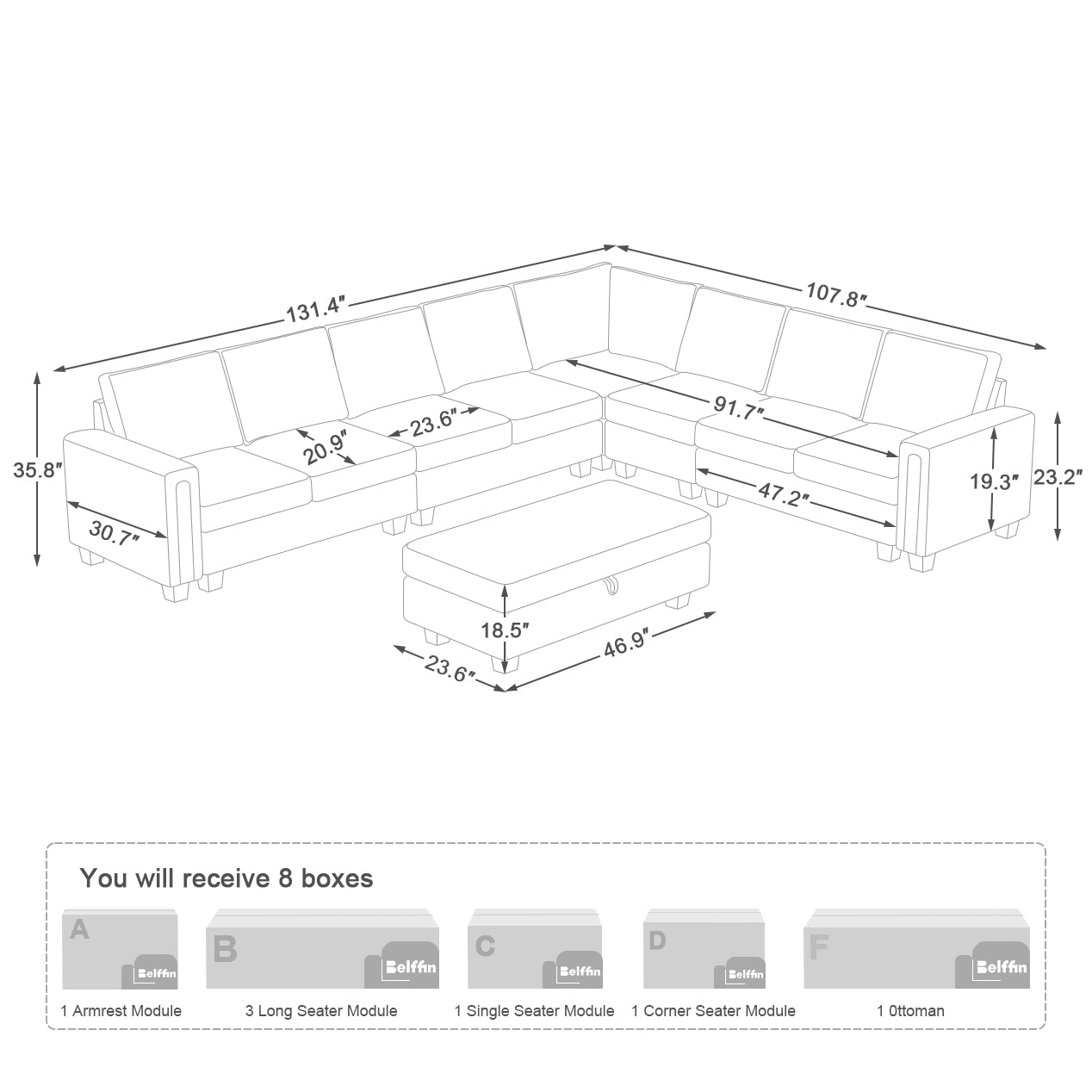 131.4″
107.8″
35.8″
20.9″
23.6″
91.7″
30.7″
47.2″
19.3″
23.2″
18.5″
23.6″
46.9″

You will receive 8 boxes

A
Belffin
1 Armrest Module

B
Belffin
3 Long Seater Module

C
Belffin
1 Single Seater Module

D
Belffin
1 Corner Seater Module

F
Belffin
1 0ttoman