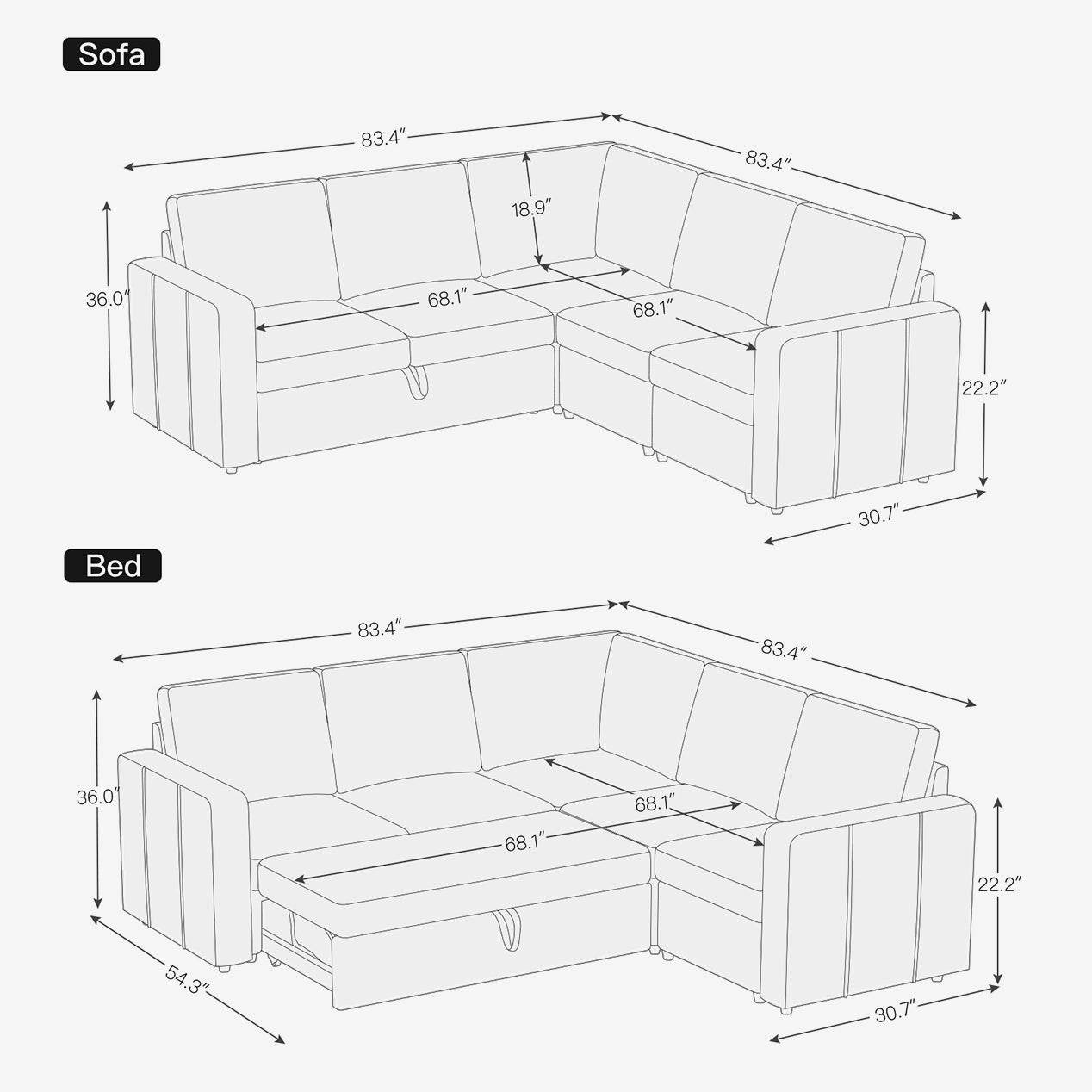 Sofa

83.4″
83.4″
18.9″
36.0″
68.1″
68.1″
22.2″
30.7″

Bed

83.4″
83.4″
36.0″
68.1″
68.1″
22.2″
54.3″
30.7″