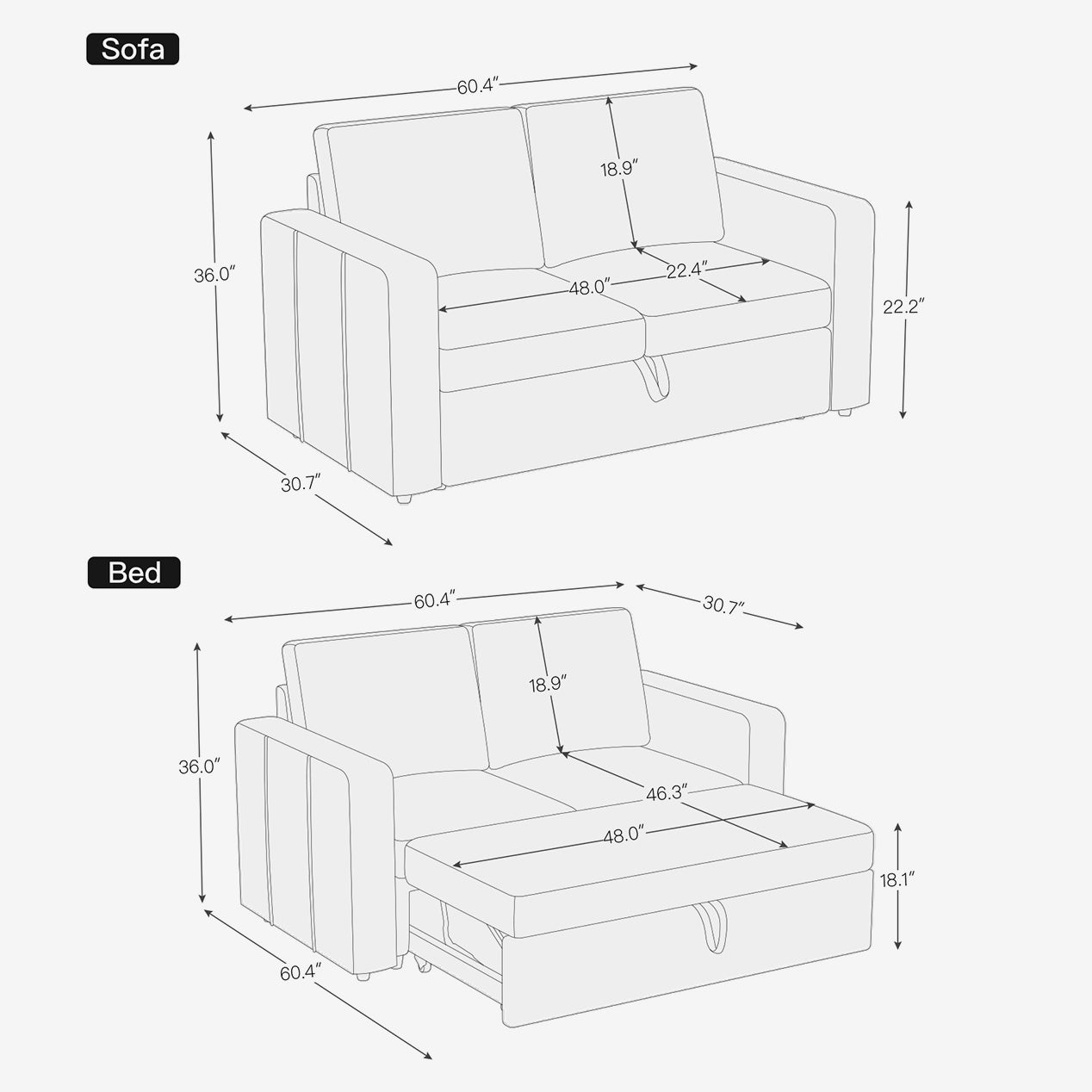 Sofa

60.4″

18.9″

36.0″

22.4″

48.0″

22.2″

30.7″

Bed

60.4″

30.7″

18.9″

36.0″

46.3″

48.0″

18.1″

60.4″